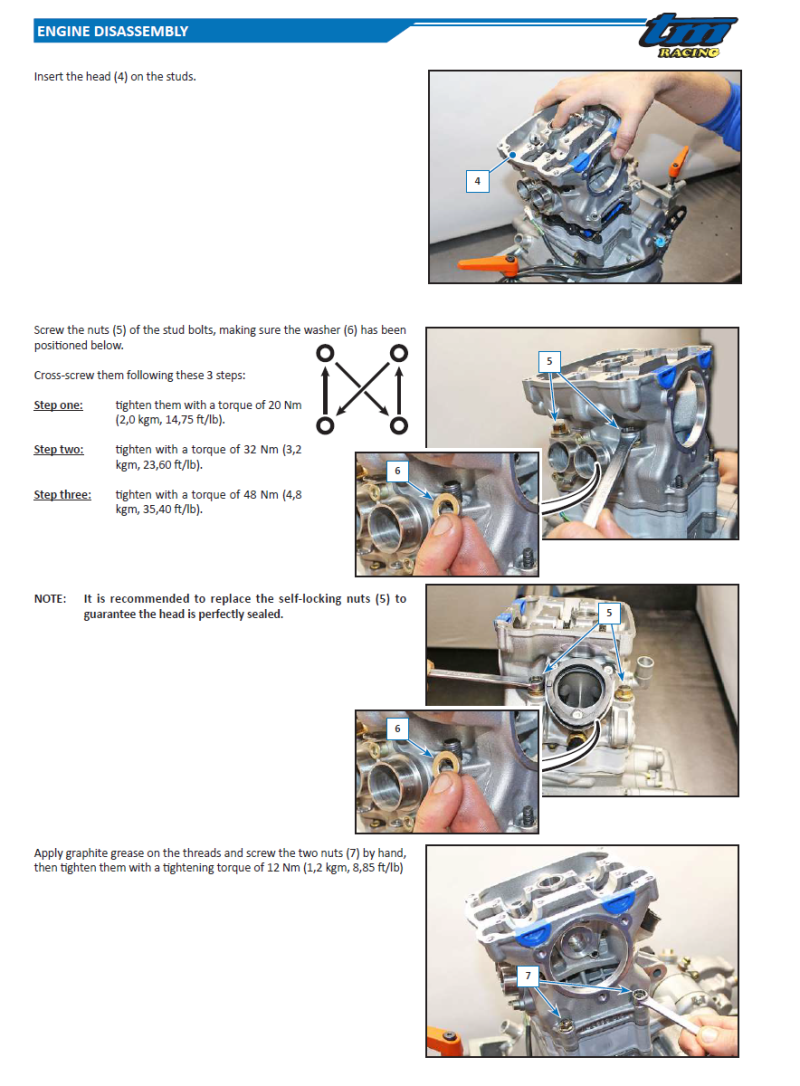 ENGINE DISASSEMBLY

tm RACING

Insert the head (4) on the studs.

4

Screw the nuts (5) of the stud bolts, making sure the washer (6) has been positioned below.

Cross-screw them following these 3 steps:

Step one: tighten them with a torque of 20 Nm (2,0 kgm, 14,75 ft/lb).

Step two: tighten with a torque of 32 Nm (3,2 kgm, 23,60 ft/lb).

Step three: tighten with a torque of 48 Nm (4,8 kgm, 35,40 ft/lb).

5

6

NOTE: It is recommended to replace the self-locking nuts (5) to guarantee the head is perfectly sealed.

5

6

Apply graphite grease on the threads and screw the two nuts (7) by hand, then tighten them with a tightening torque of 12 Nm (1,2 kgm, 8,85 ft/lb)

7