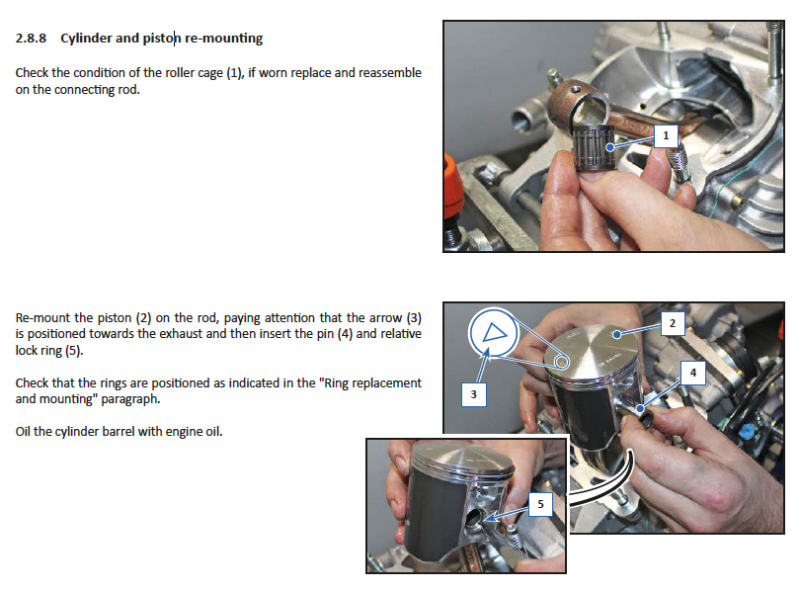 2.8.8 Cylinder and piston re-mounting

Check the condition of the roller cage (1), if worn replace and reassemble on the connecting rod.

1

Re-mount the piston (2) on the rod, paying attention that the arrow (3) is positioned towards the exhaust and then insert the pin (4) and relative lock ring (5).

Check that the rings are positioned as indicated in the "Ring replacement and mounting" paragraph.

Oil the cylinder barrel with engine oil.

2

3

4

5